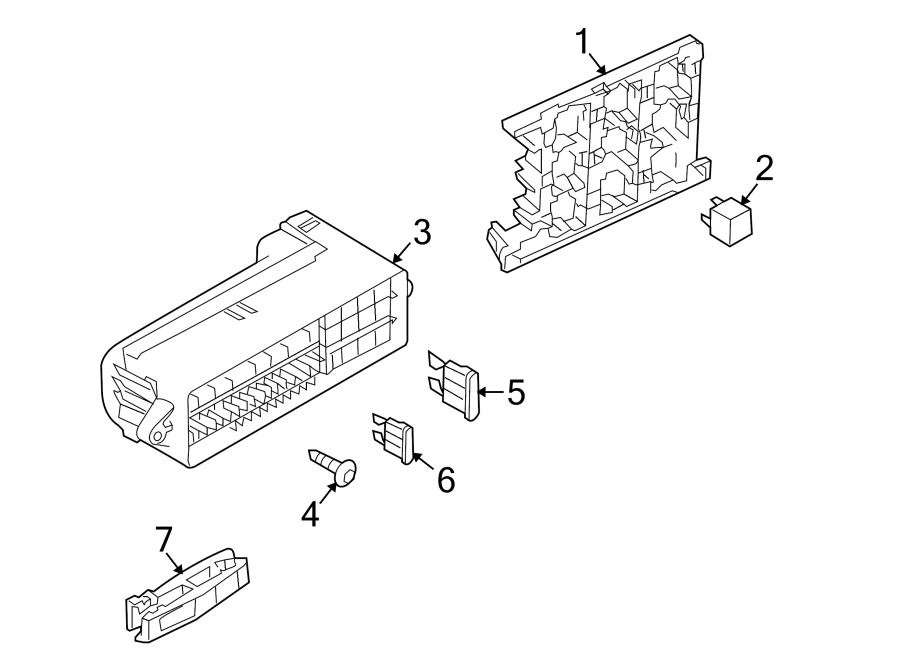 1
2
3
5
6
4
7