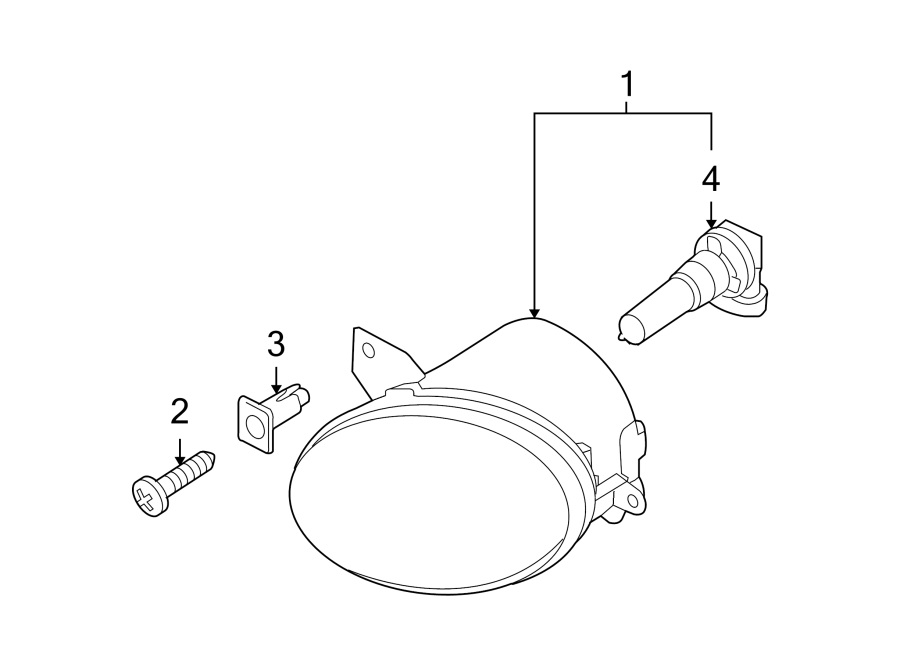 1
4
3
2