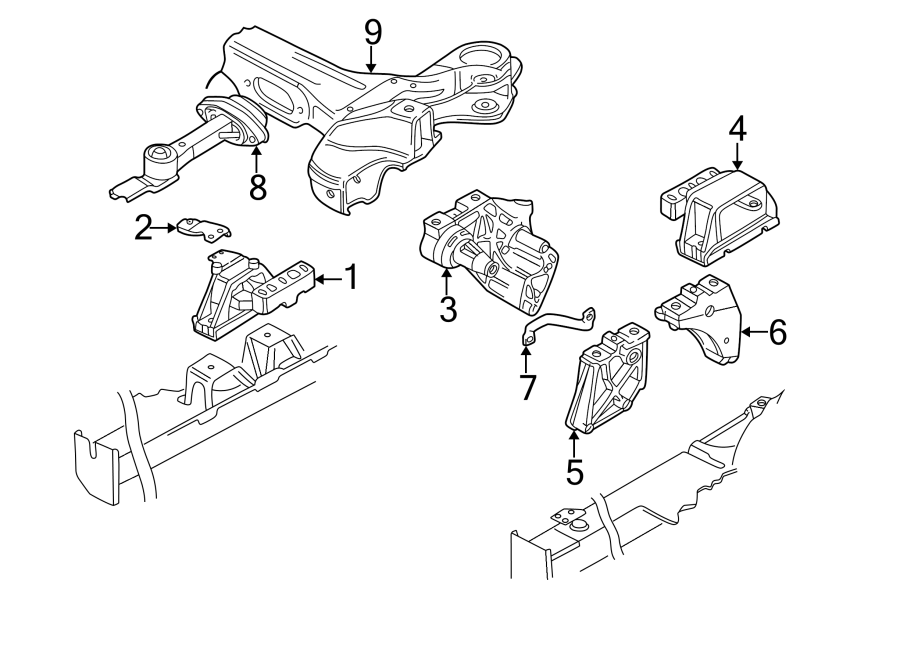 9
4
8
2
1
3
6
7
5