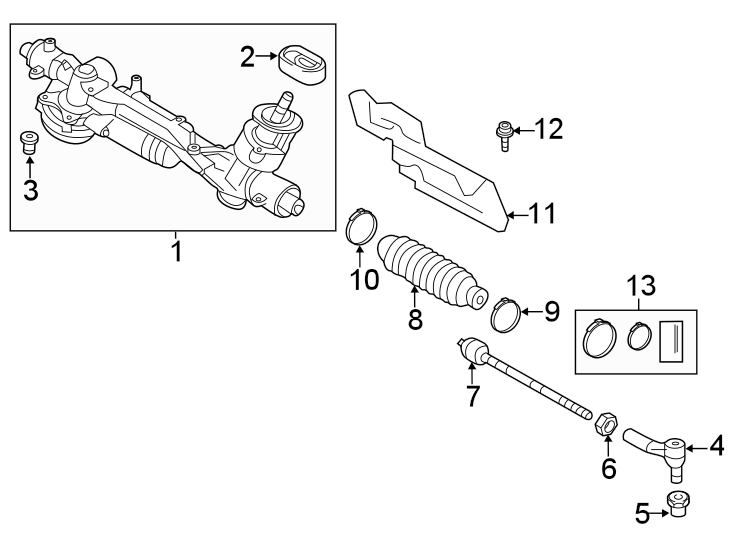 2
3
1
12
11
10
8
9
13
7
6
4
5