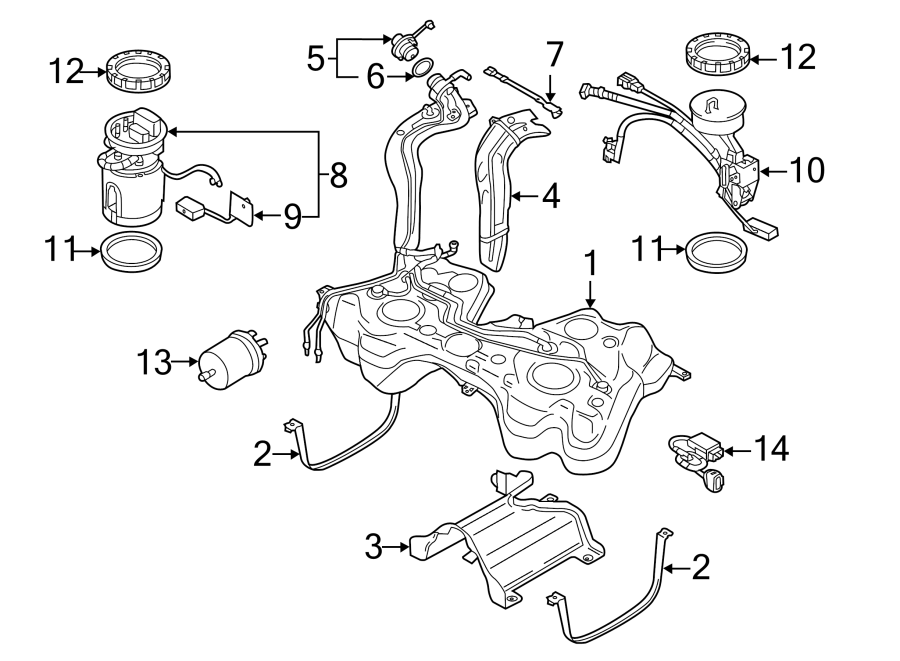 12
5
6
7
12
8
4
10
9
11
1
11
13
2
14
3
2