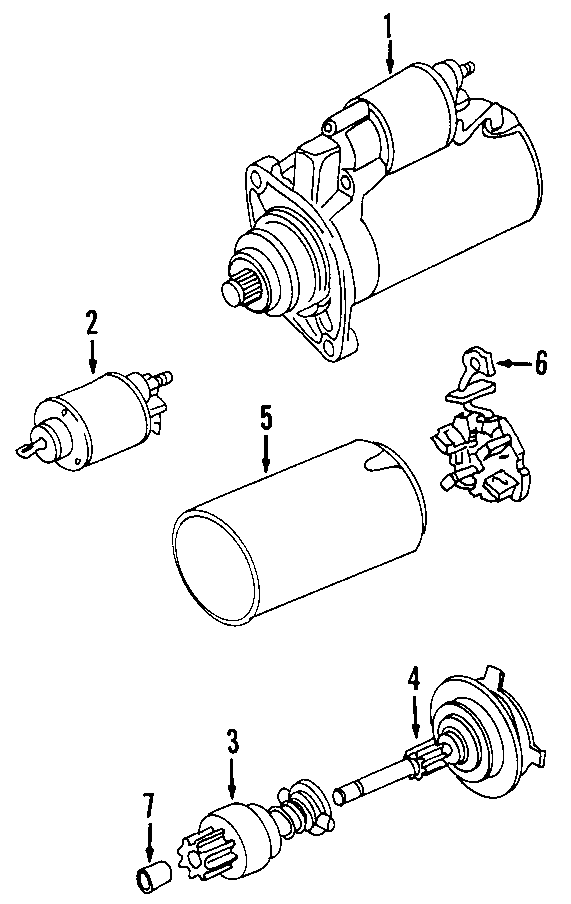 1
2
6
5
4
3
7