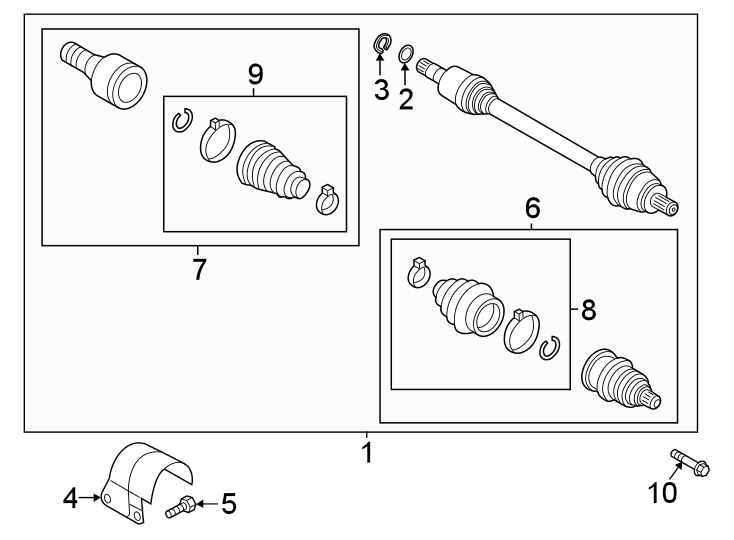 9
3
2
7
6
8
1
4
5
10