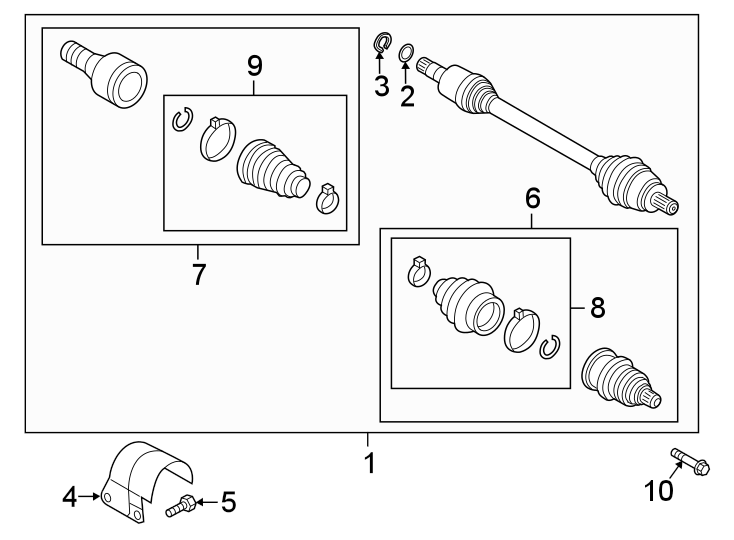 9
3
2
6
7
8
1
4
5
10