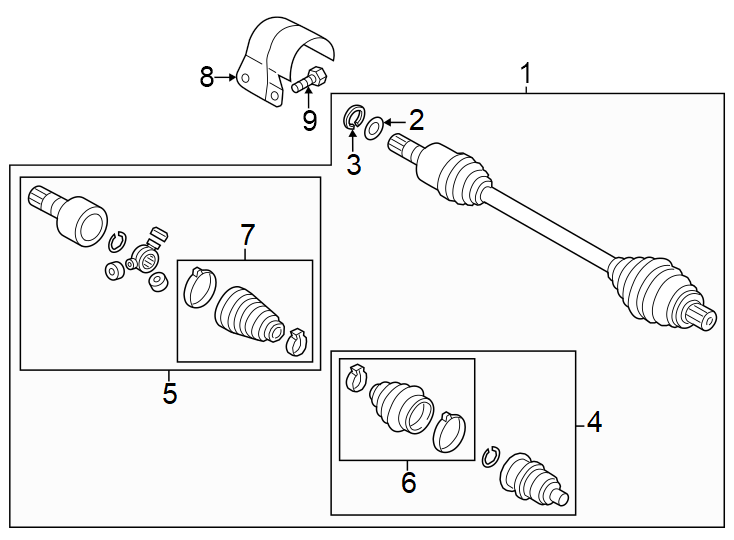 8
9
1
2
3
7
5
4
6