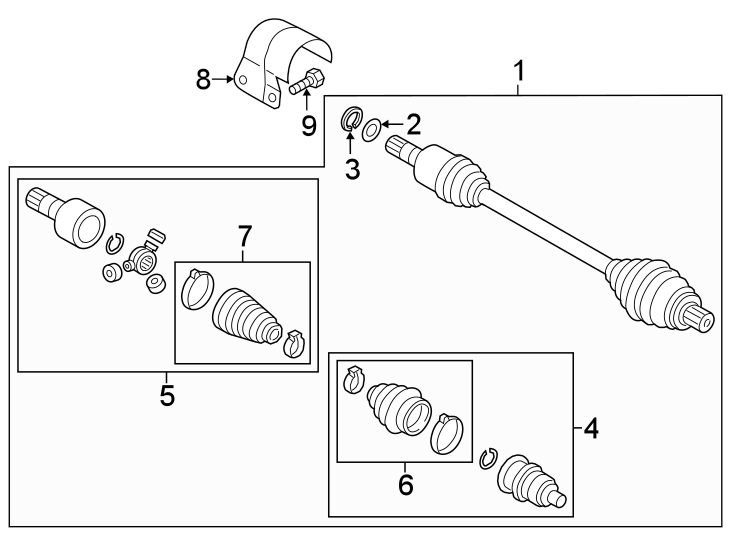 8
9
1
2
3
7
5
4
6