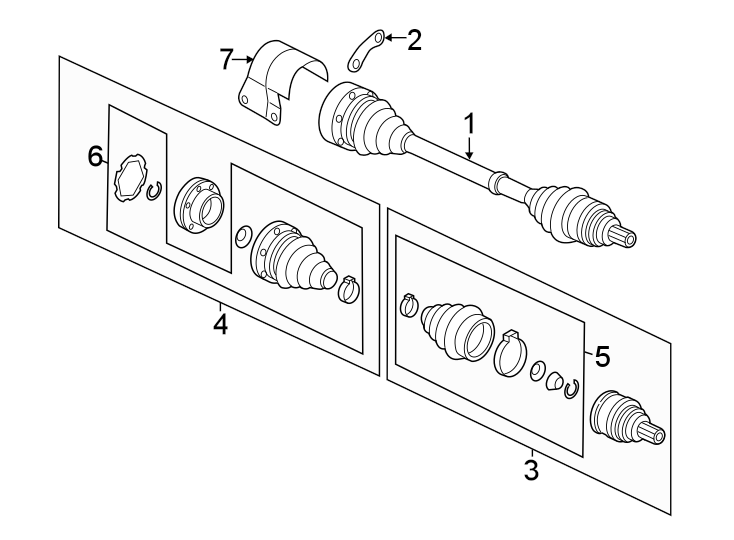 7
2
1
6
4
5
3