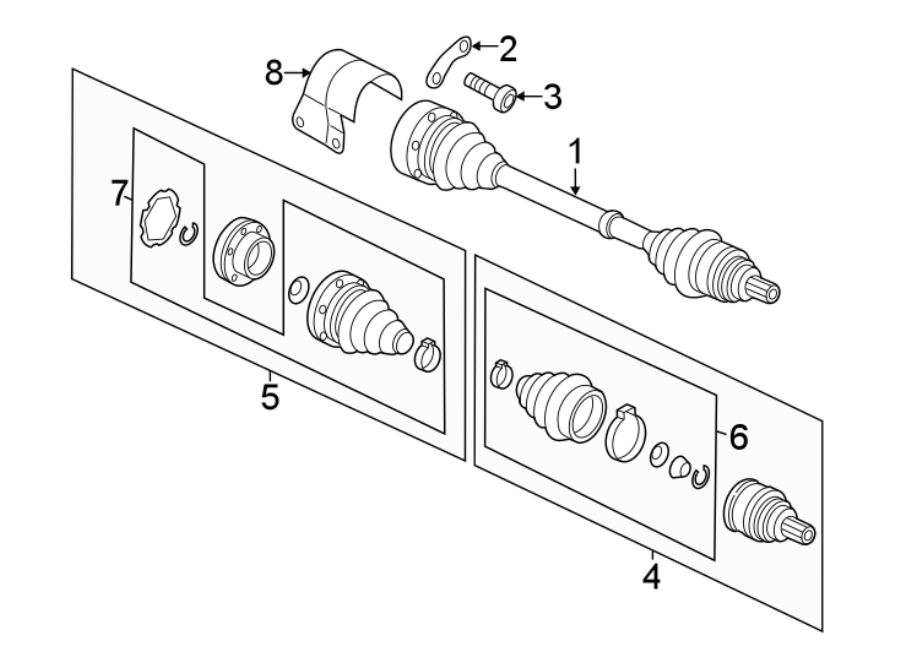 8
2
3
1
7
5
6
4