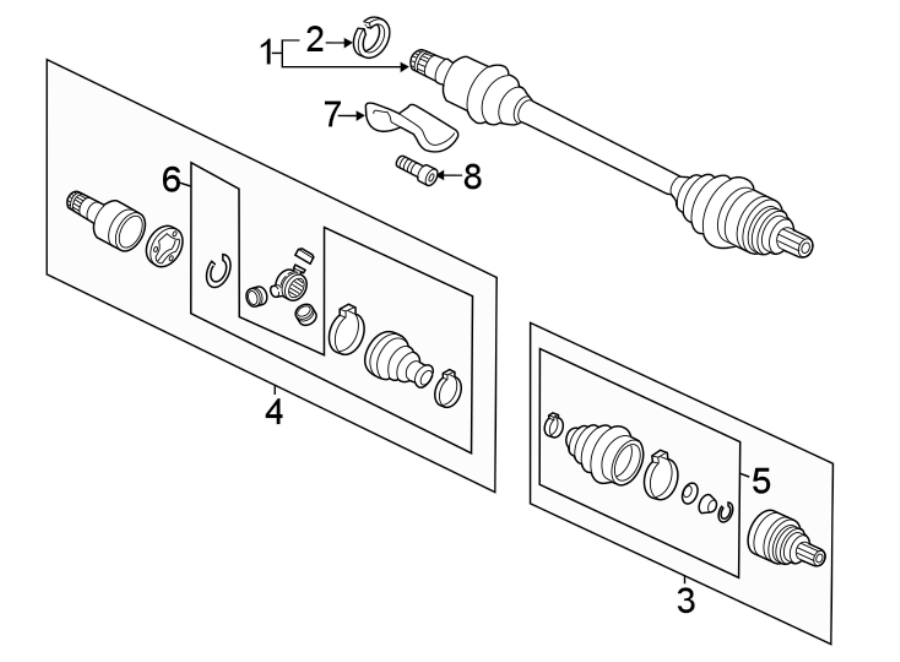 1
2
7
8
6
4
5
3