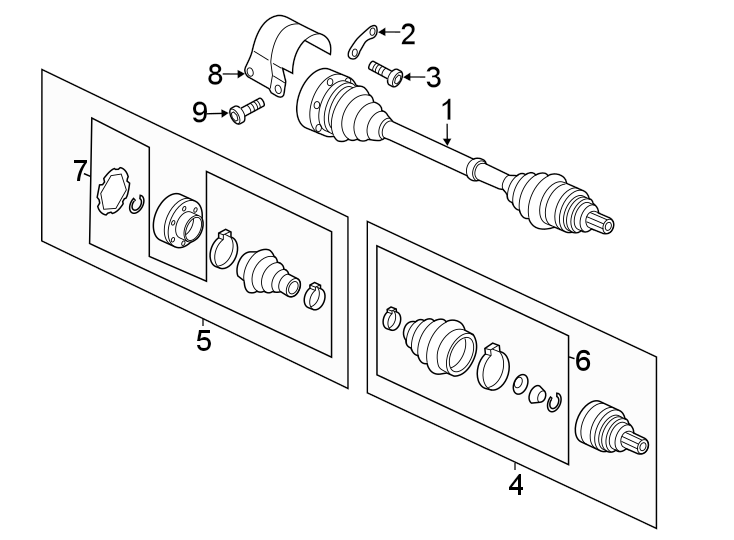 2
8
3
9
1
7
5
6
4