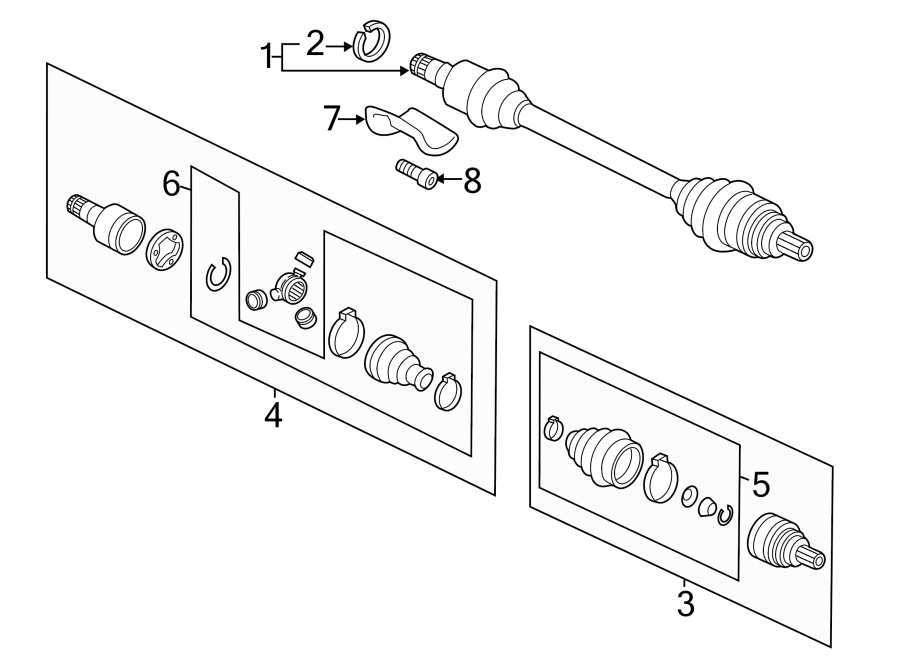 1
2
7
8
6
4
5
3