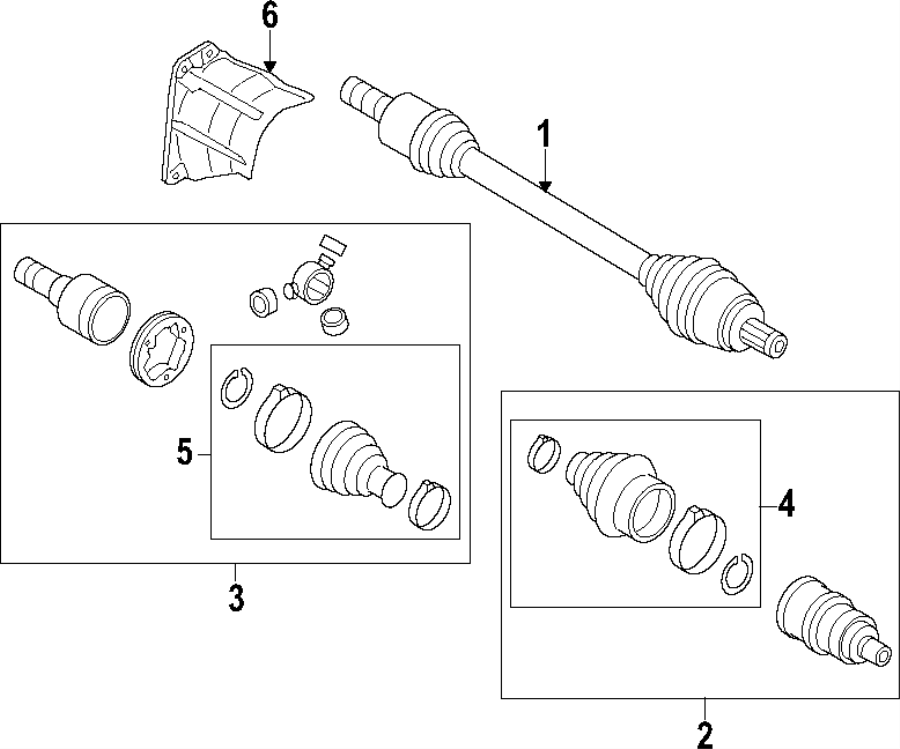 6
1
5
3
4
2