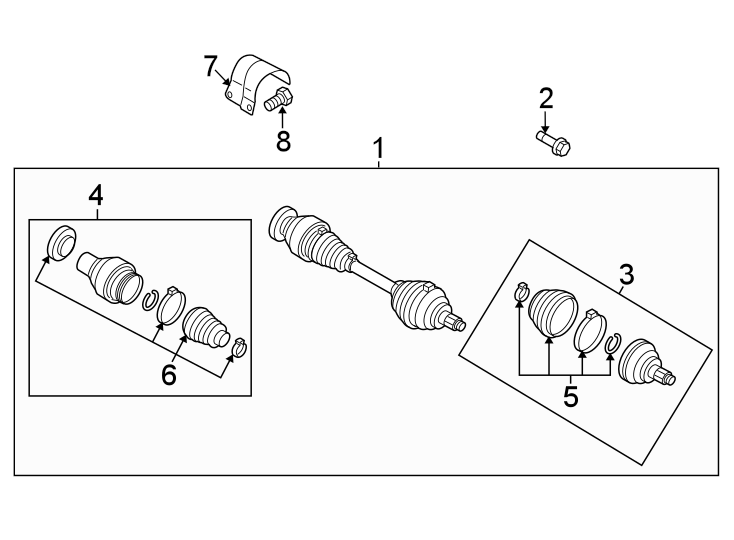 7
8
2
1
4
6
3
5