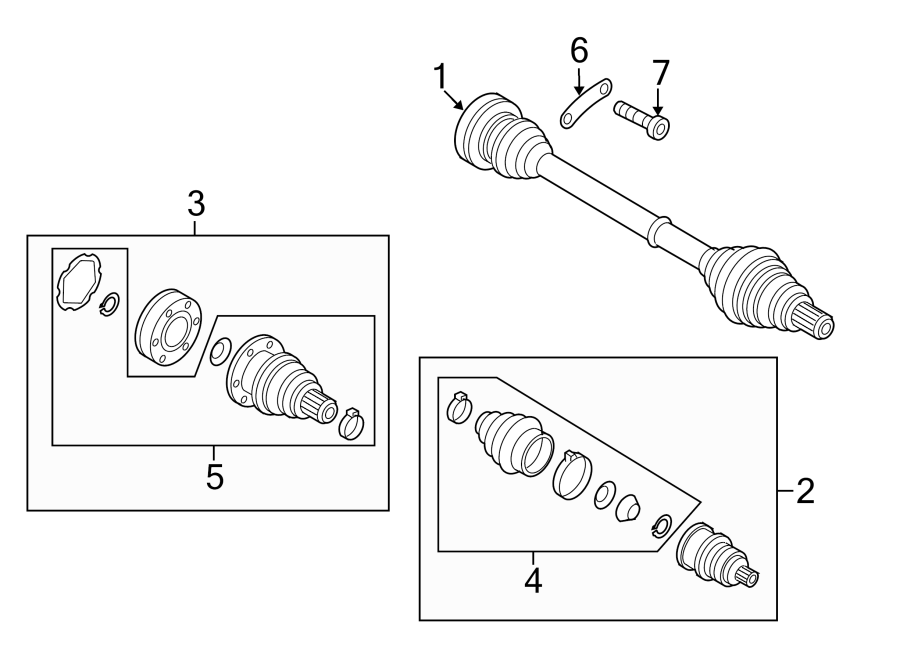 1
6
7
3
5
2
4