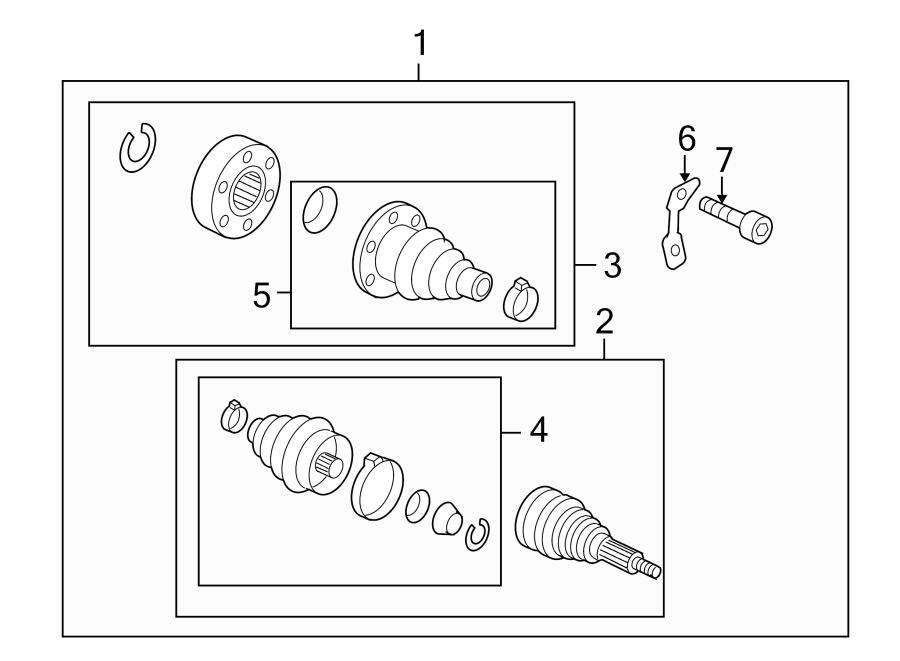 1
6
7
3
5
2
4