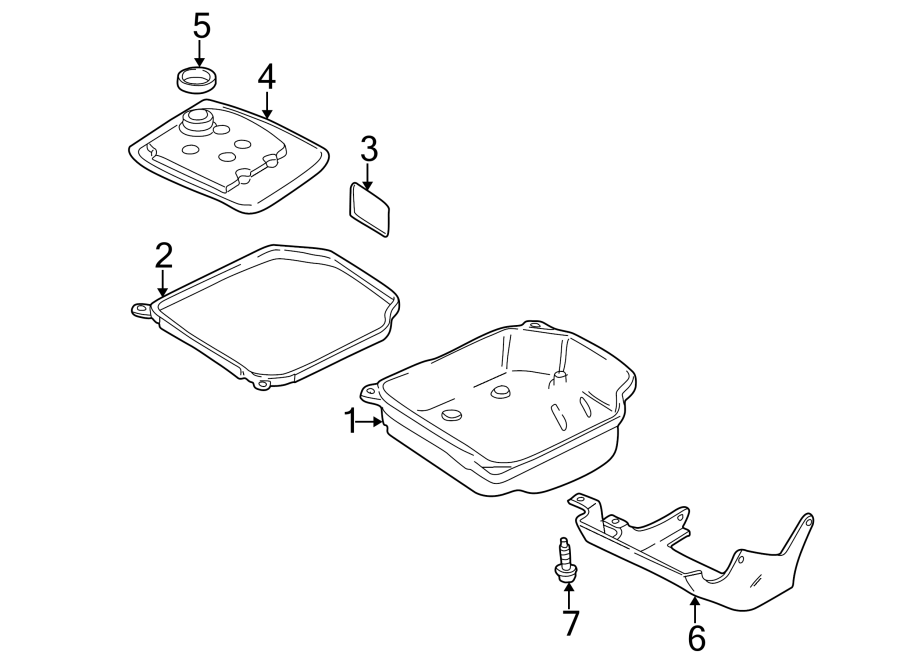 5
4
3
2
1
7
6