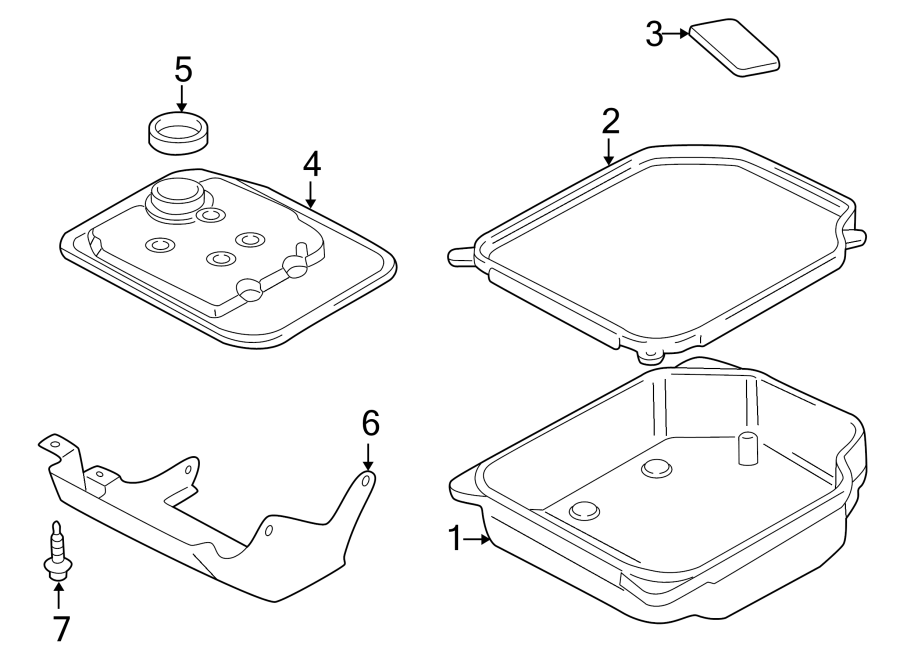 3
5
2
4
6
1
7