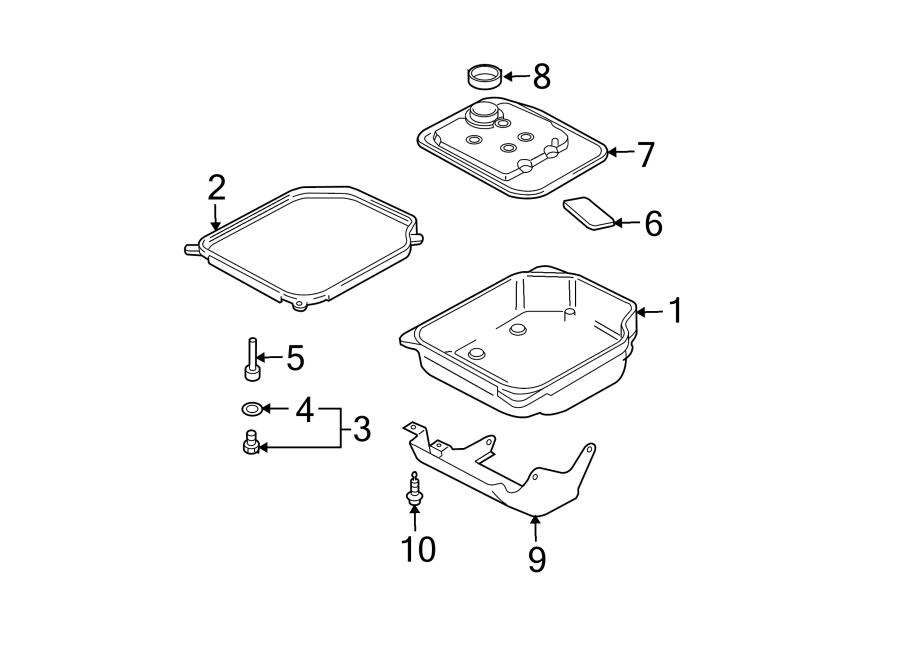 8
7
2
6
1
5
4
3
10
9