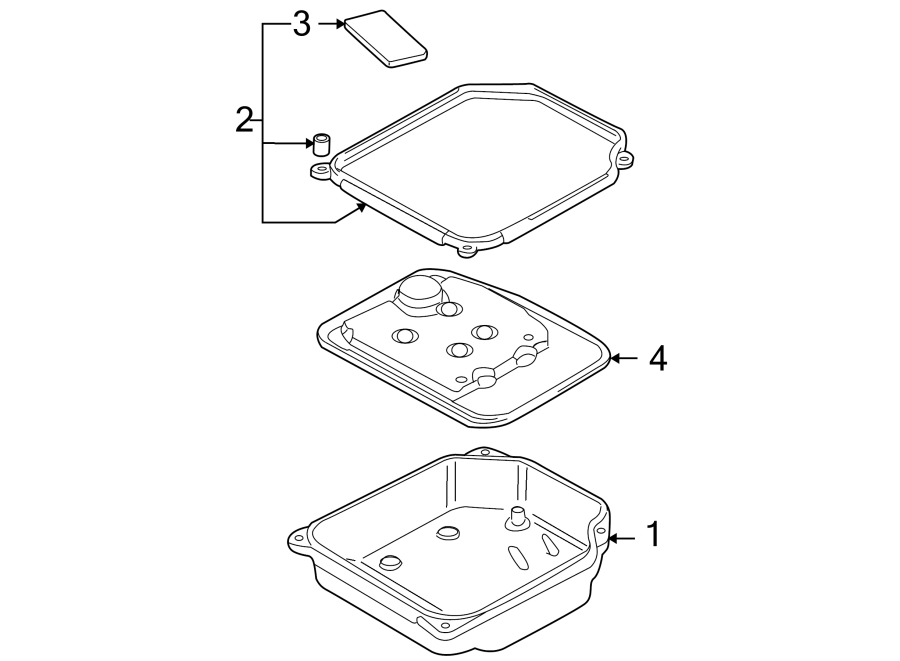 3
2
4
1