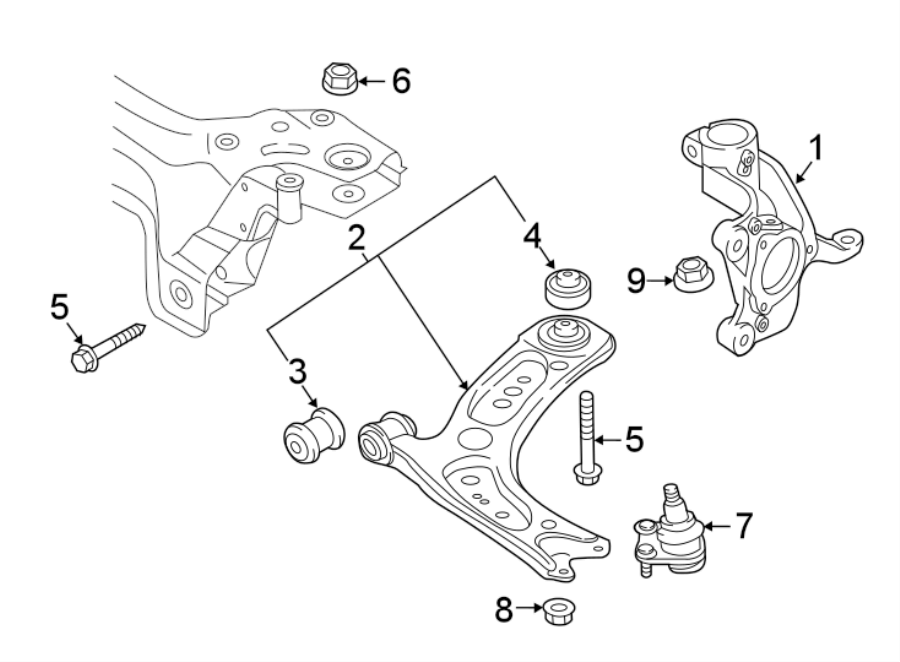 6
1
2
4
9
5
3
5
7
8