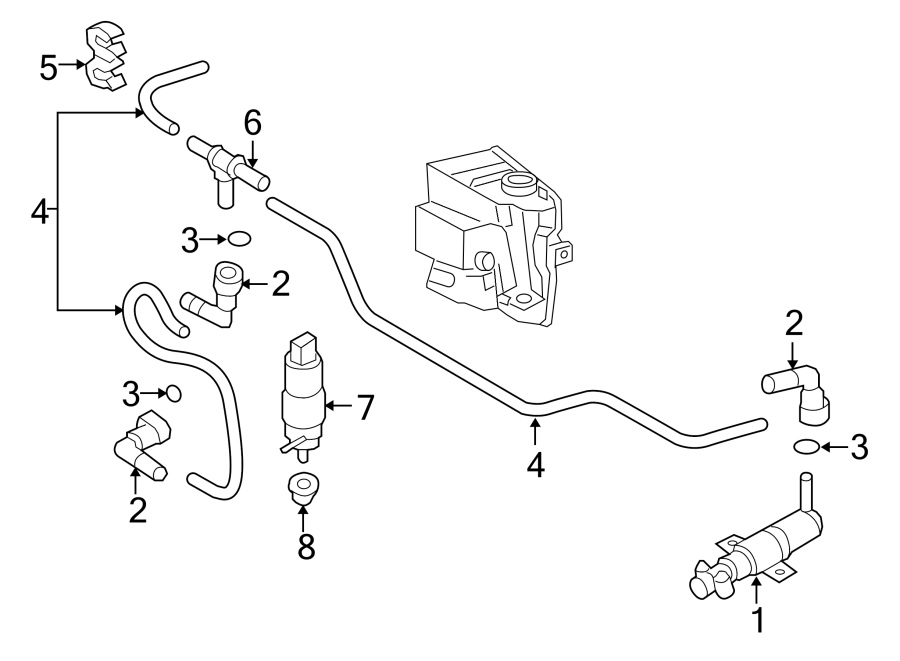 5
6
4
3
2
2
3
7
4
3
2
8
1