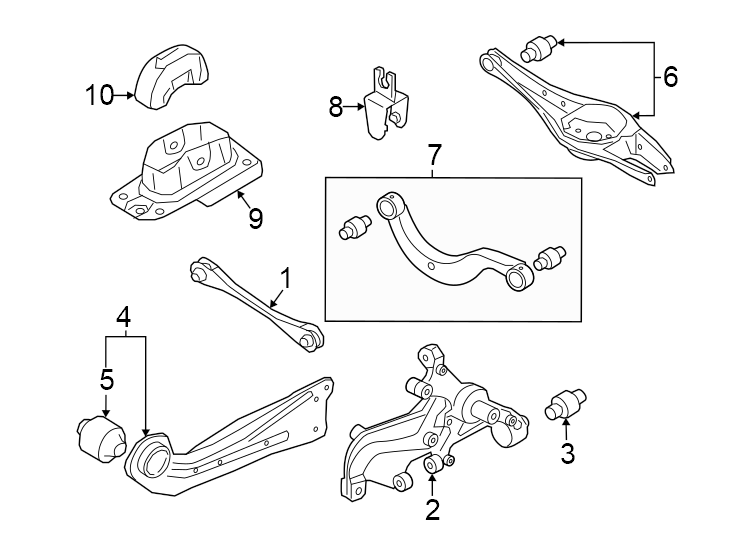 10
8
6
7
9
1
4
5
3
2