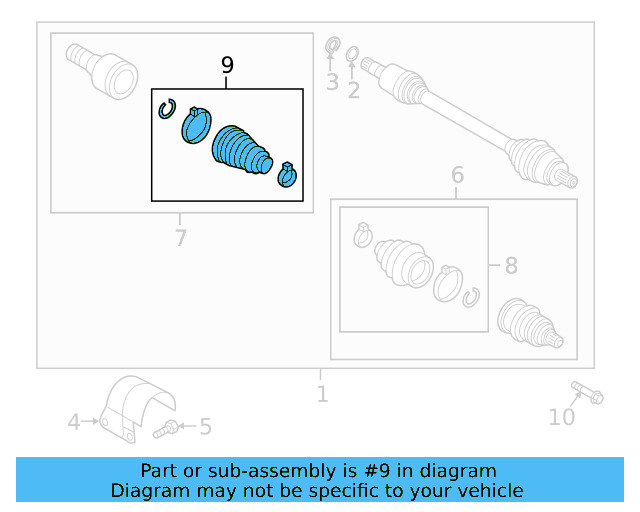 9
3
2
6
7
8
1
4
5
10

Part or sub-assembly is #9 in diagram
Diagram may not be specific to your vehicle