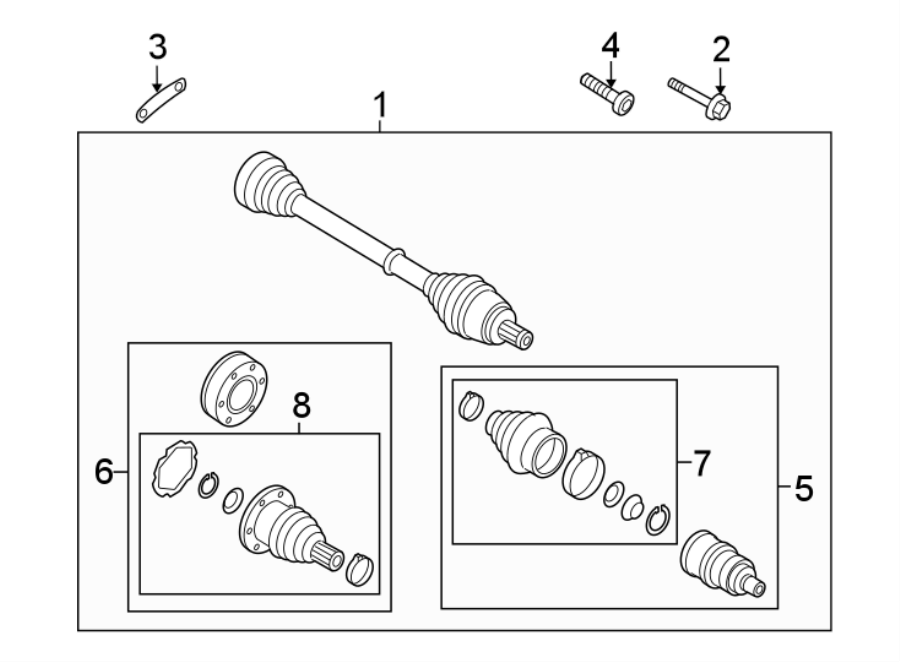 3
4
2
1
8
6
7
5