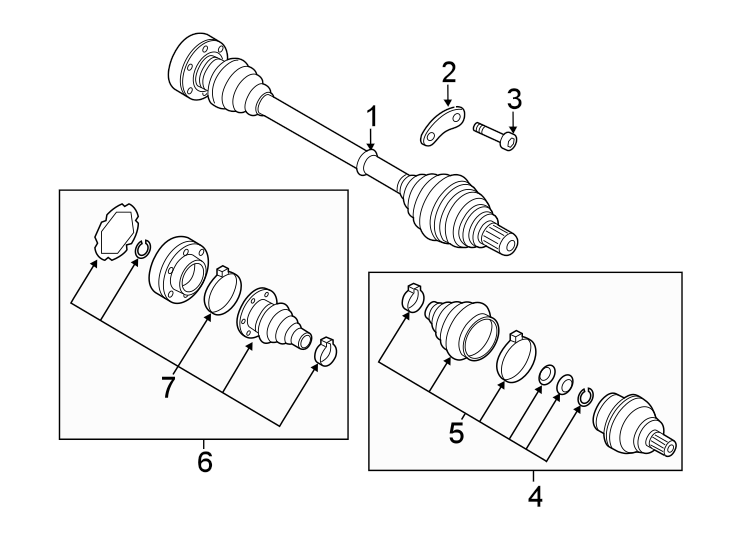 1
2
3
7
6
5
4