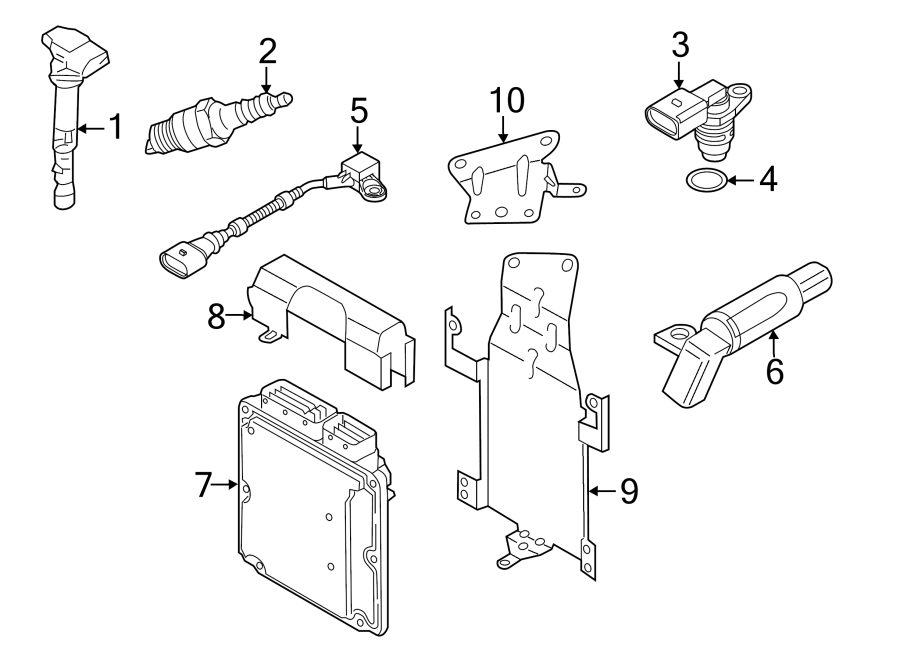 1
2
5
10
3
4
8
6
7
9