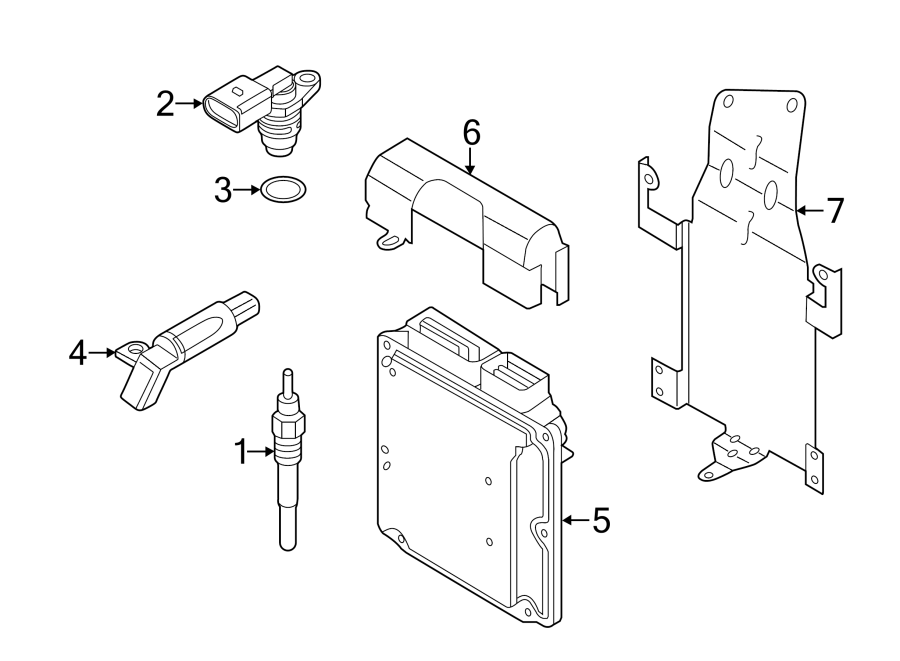 2
3
6
7
4
1
5