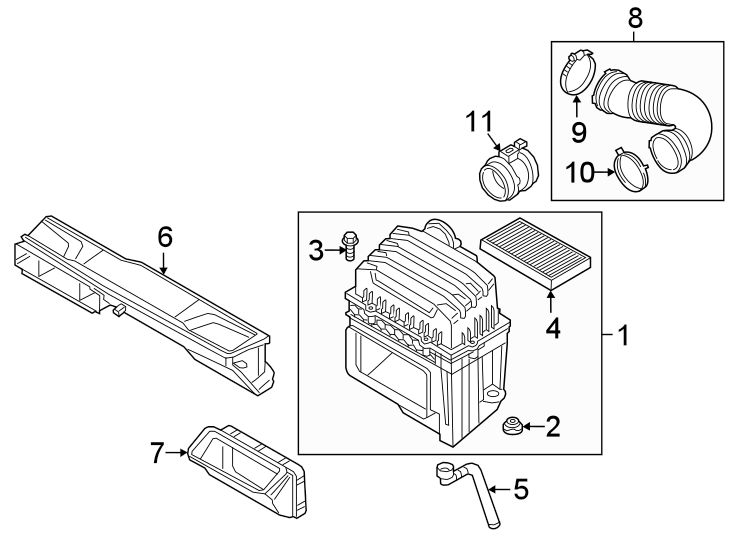 8
9
11
10
6
3
4
1
2
7
5