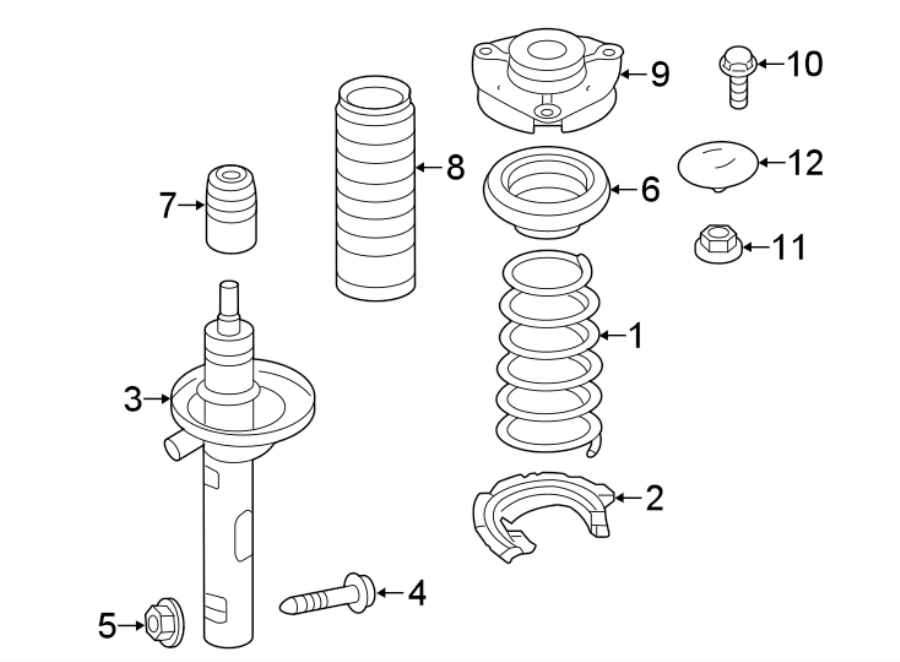 9
10
8
12
7
6
11
1
3
2
4
5