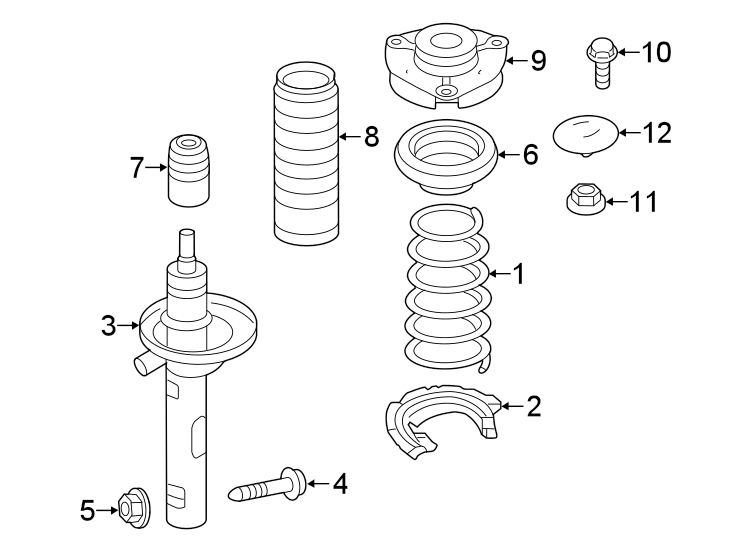 9
10
8
12
7
6
11
1
3
2
4
5