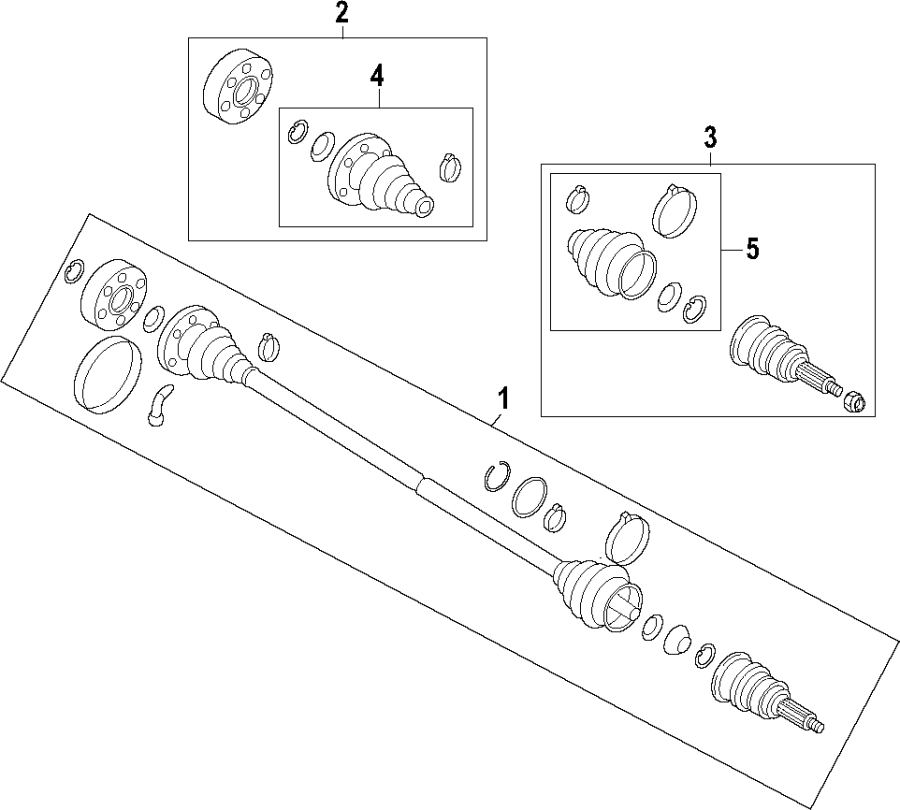 2
4
3
5
1