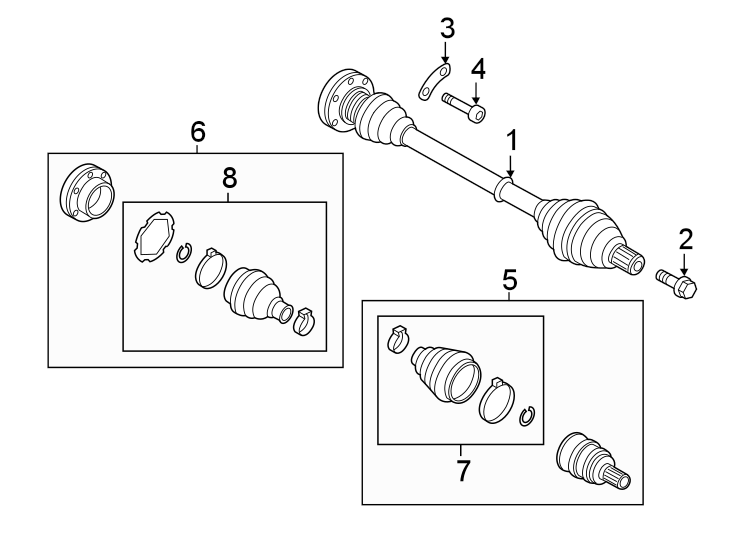 3
4
6
1
8
2
5
7