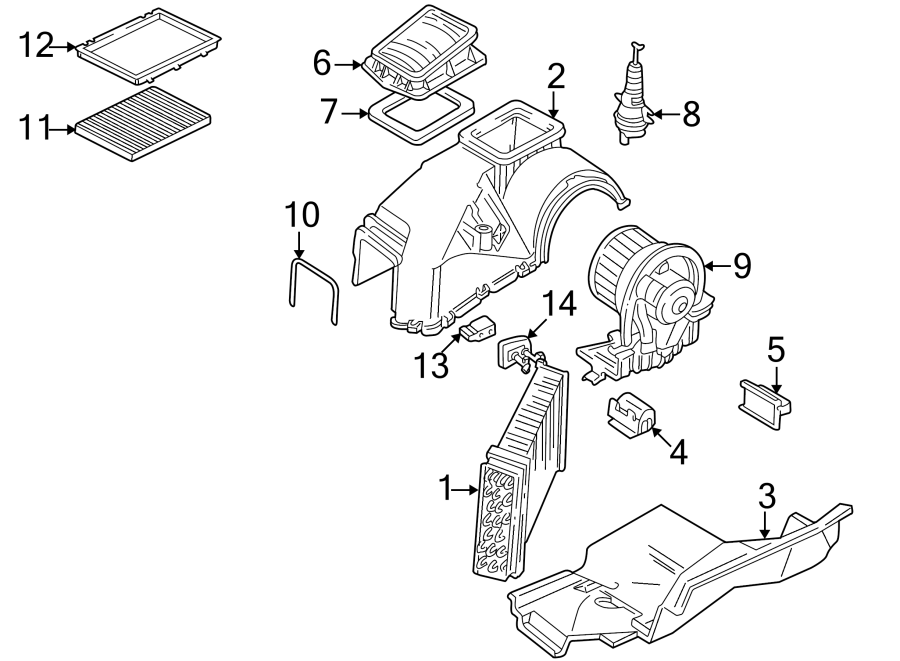 12
11
6
7
2
8
10
9
14
13
5
4
1
3