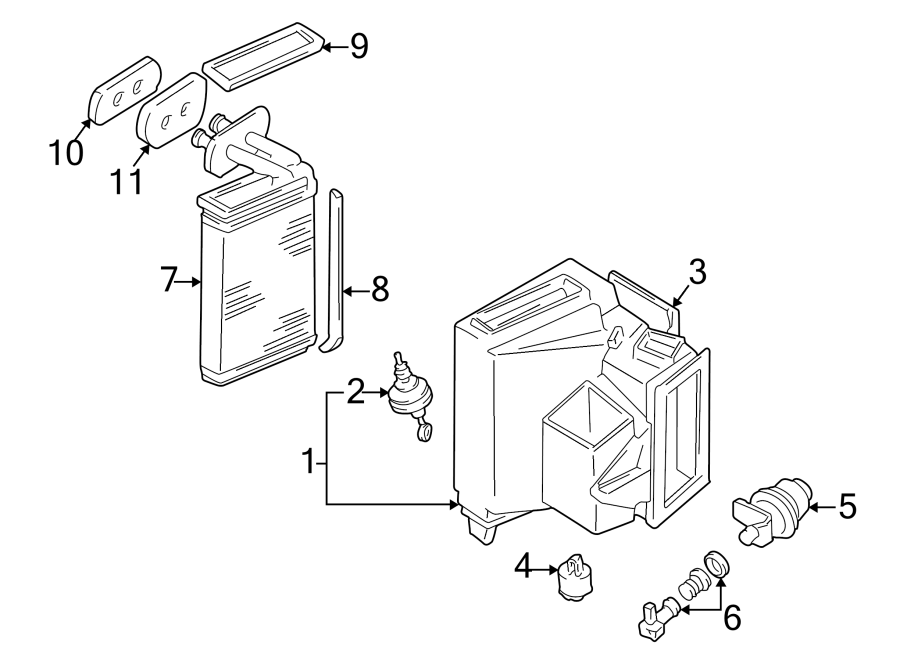 9
10
11
7
8
3
2
1
5
4
6