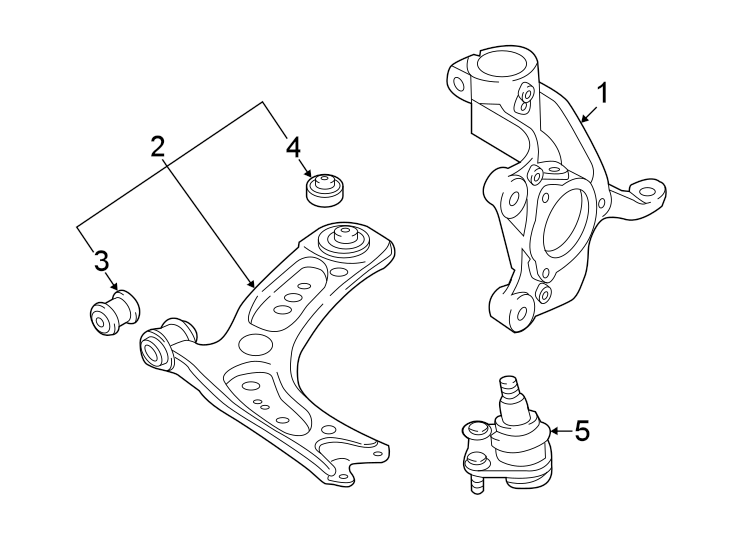 1
2
4
3
5