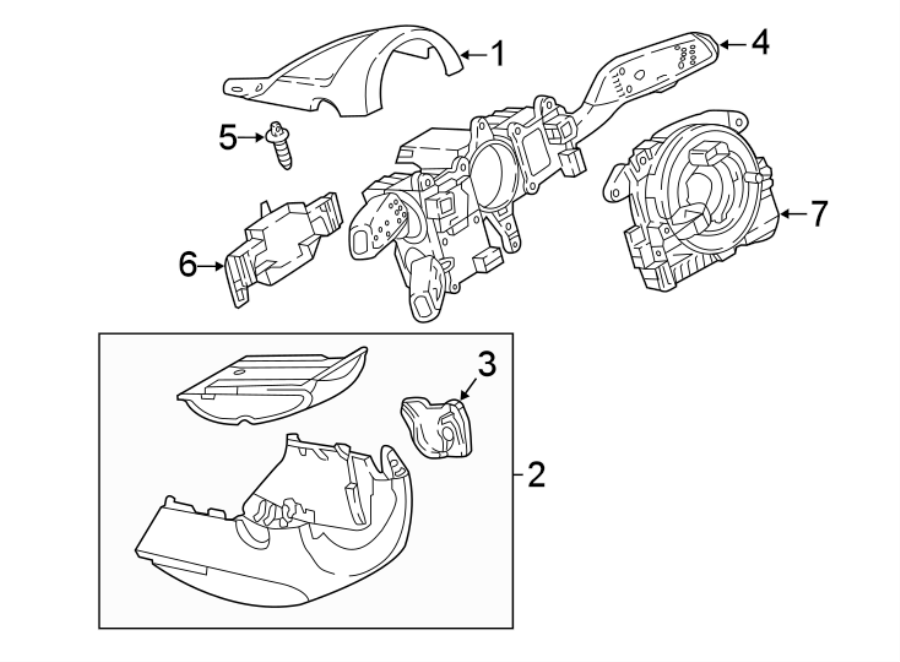 1
4
5
7
6
3
2