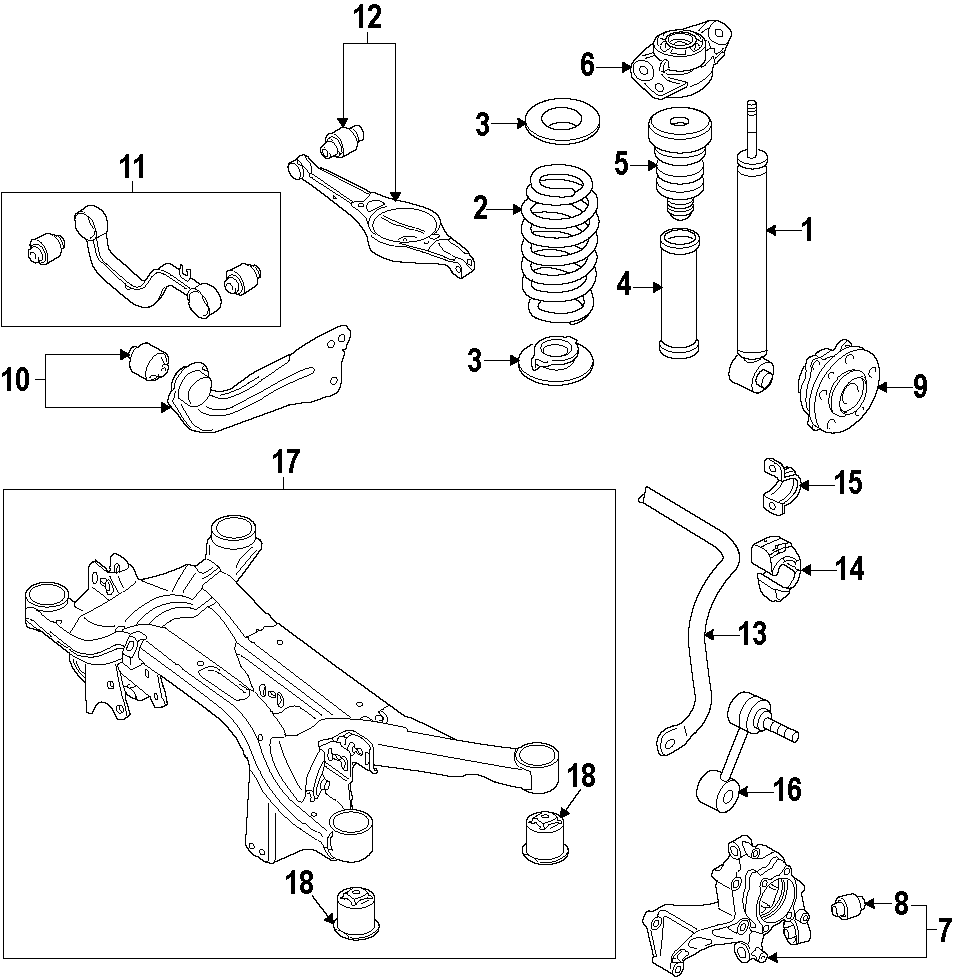 12
6
3
5
11
2
1
4
3
10
9
17
15
14
13
16
18
18
8
7