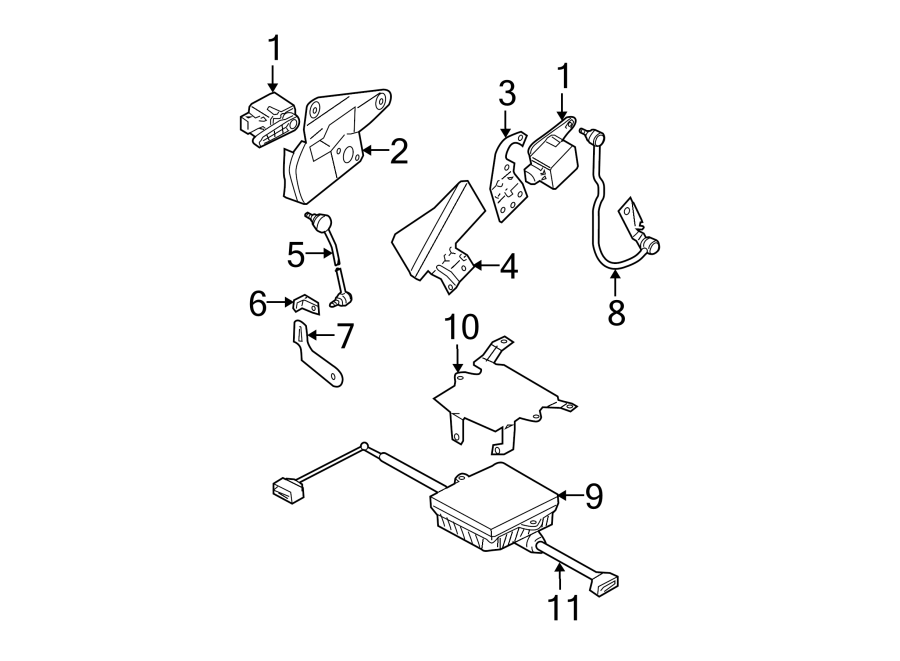 1
2
3
1
5
4
8
6
7
10
9
11