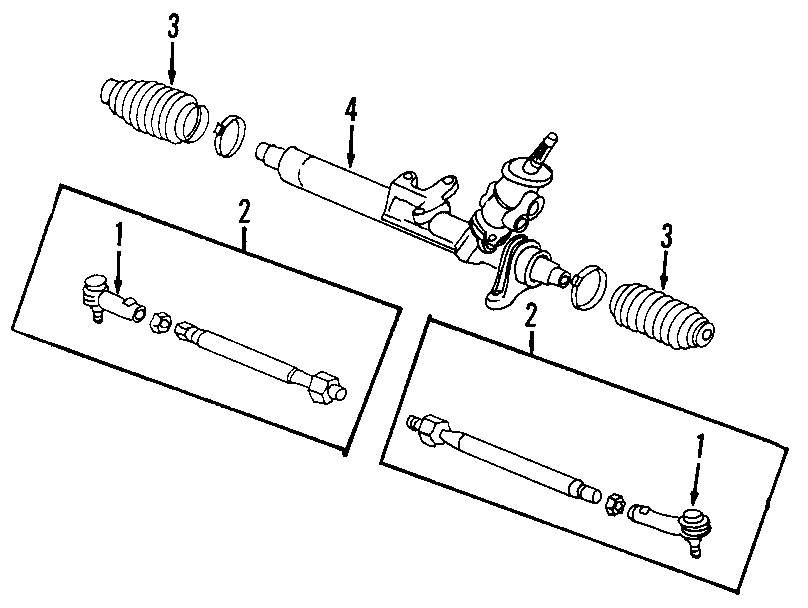 3
4
2
1
3
2
1