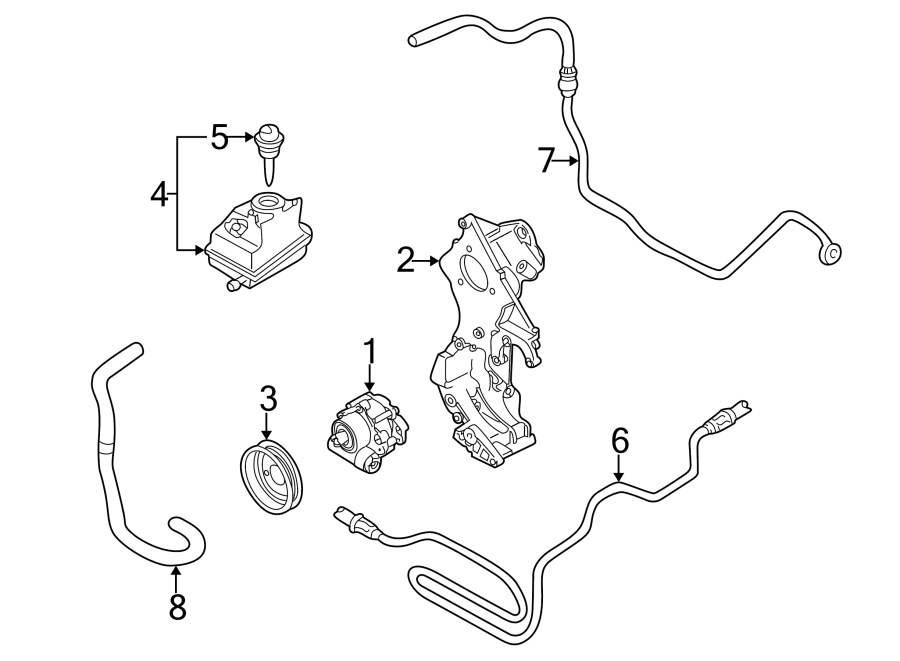 5
4
7
2
1
3
6
8