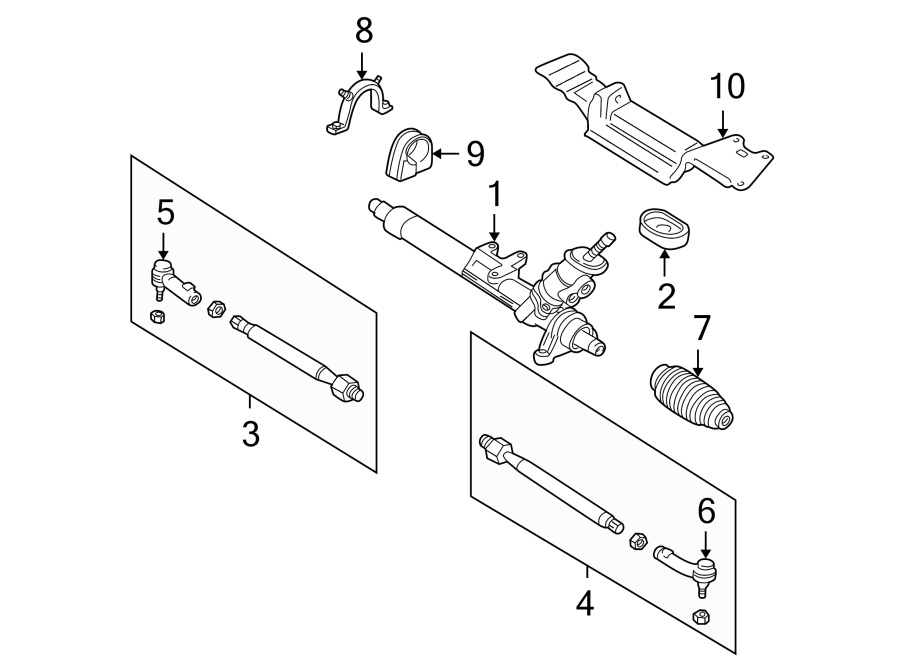 8
10
9
1
5
2
7
3
6
4