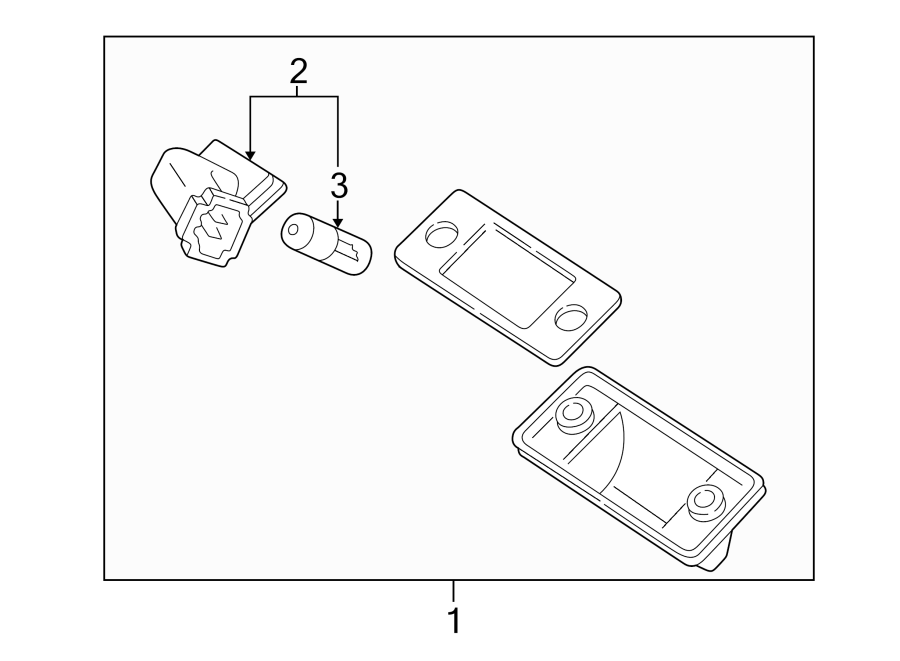 2
3
1