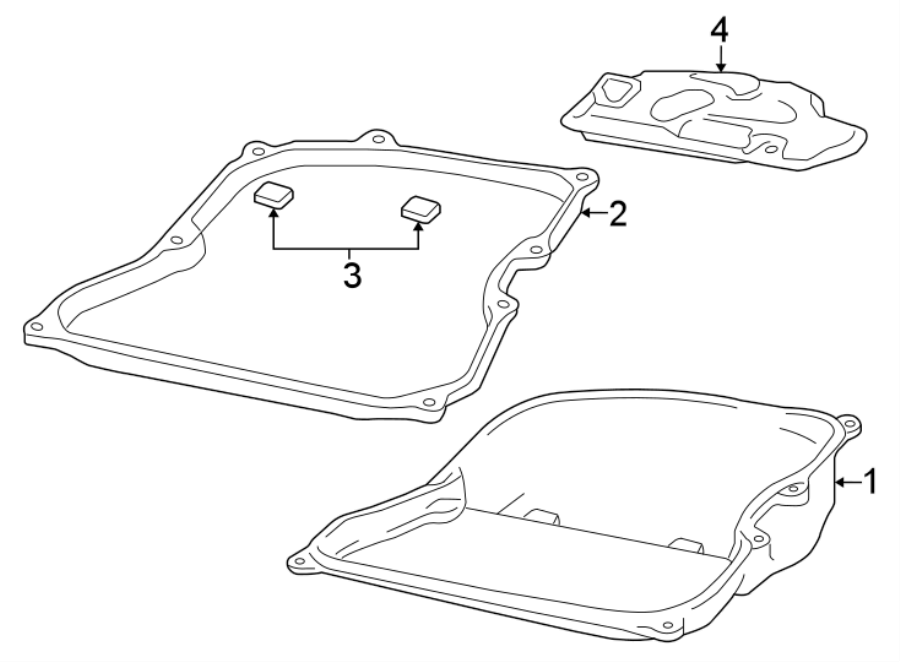 4
2
3
1