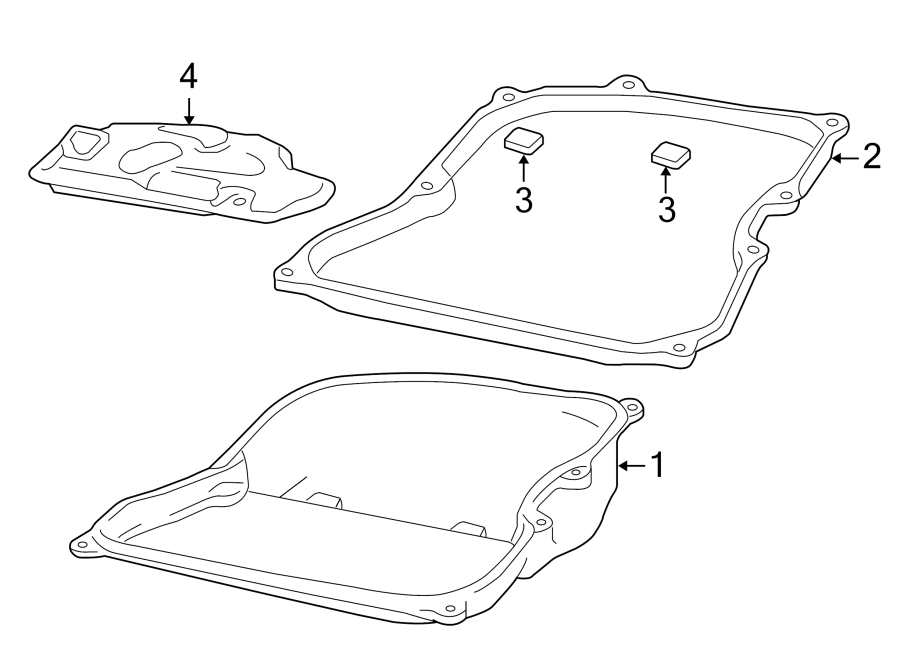 4
2
3
3
1