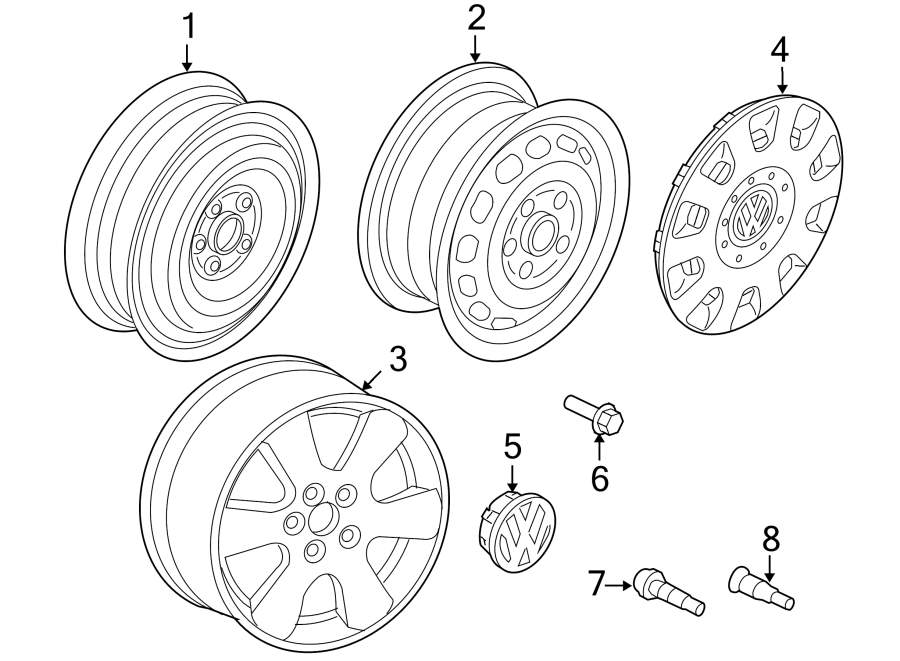 1
2
4
3
5
6
7
8