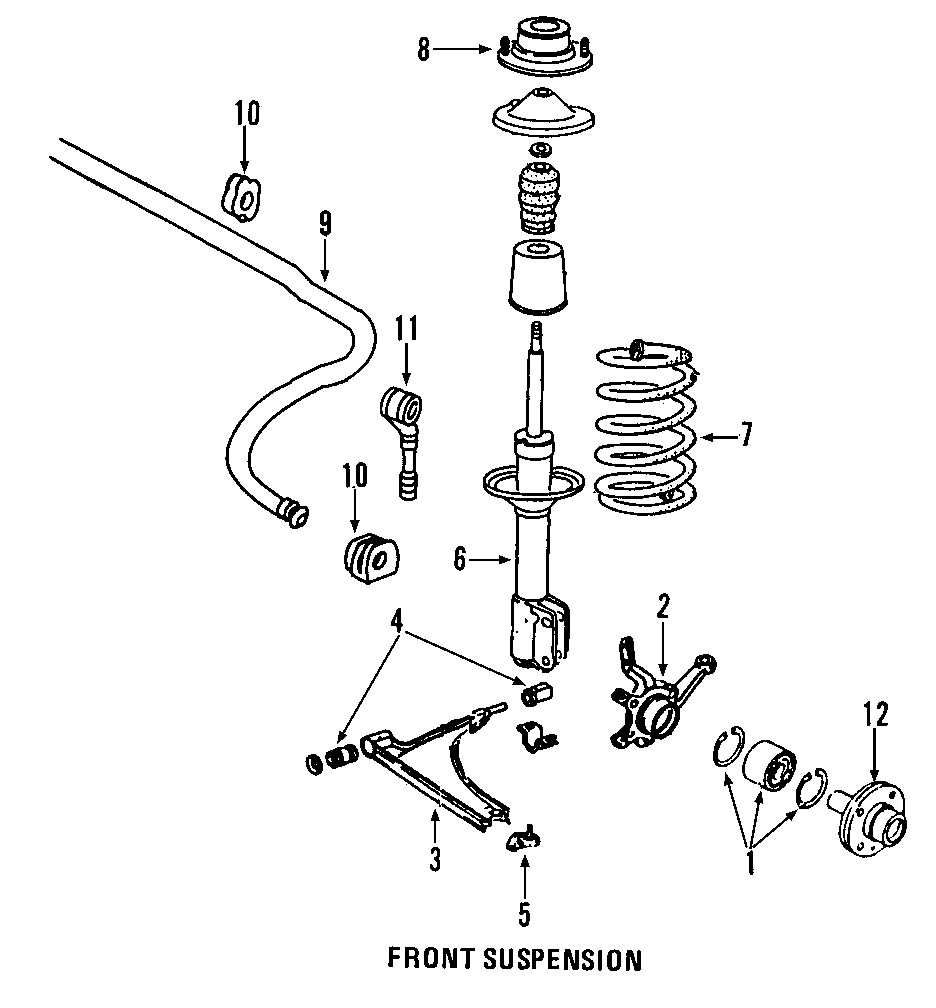 8
10
9
11
7
10
6
4
2
12
3
1
5
FRONT SUSPENSION